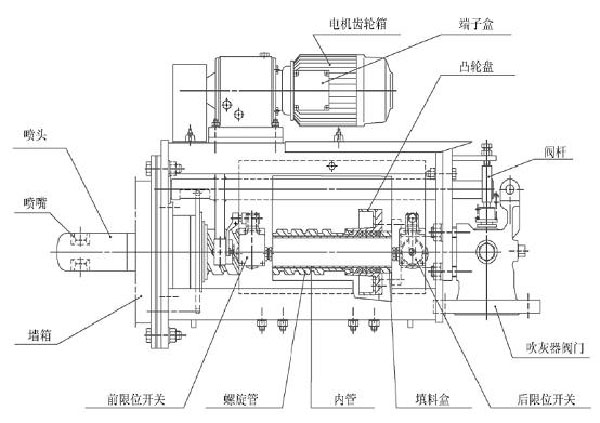 电机齿轮箱
端子盒
凸轮盘
喷头
阀杆
喷嘴
墙箱
吹灰器阀门
前限位开关
螺旋管
内管
填料盒
后限位开关